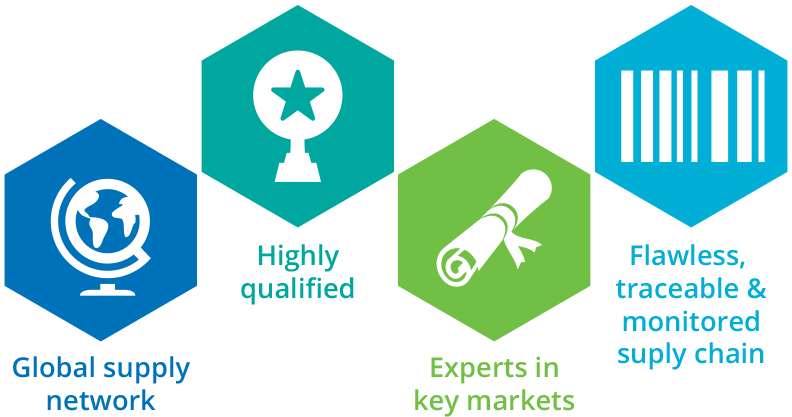 Global supply network

Highly qualified

Experts in key markets

Flawless, traceable & monitored suply chain